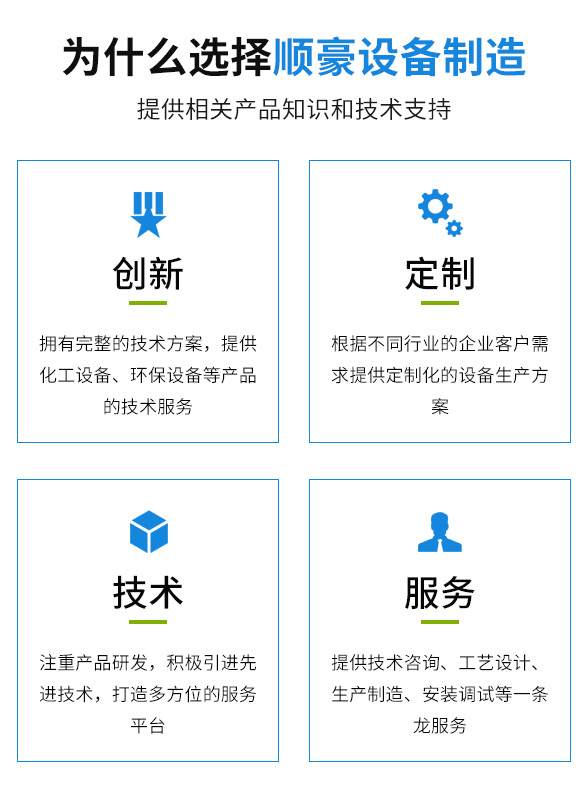 为什么选择顺豪设备制造

提供相关产品知识和技术支持

创新

拥有完整的技术方案，提供化工设备、环保设备等产品的技术服务

定制

根据不同行业的企业客户需求提供定制化的设备生产方案

技术

注重产品研发，积极引进先进技术，打造多方位的服务平台

服务

提供技术咨询、工艺设计、生产制造、安装调试等一条龙服务